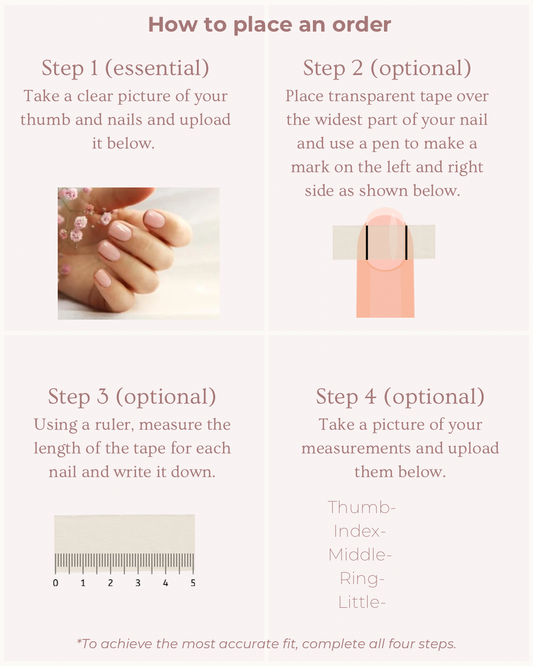 How to place an order

Step 1 (essential)
Take a clear picture of your thumb and nails and upload it below.

Step 2 (optional)
Place transparent tape over the widest part of your nail and use a pen to make a mark on the left and right side as shown below.

Step 3 (optional)
Using a ruler, measure the length of the tape for each nail and write it down.

0 1 2 3 4 5

Step 4 (optional)
Take a picture of your measurements and upload them below.

Thumb-
Index-
Middle-
Ring-
Little-

*To achieve the most accurate fit, complete all four steps.