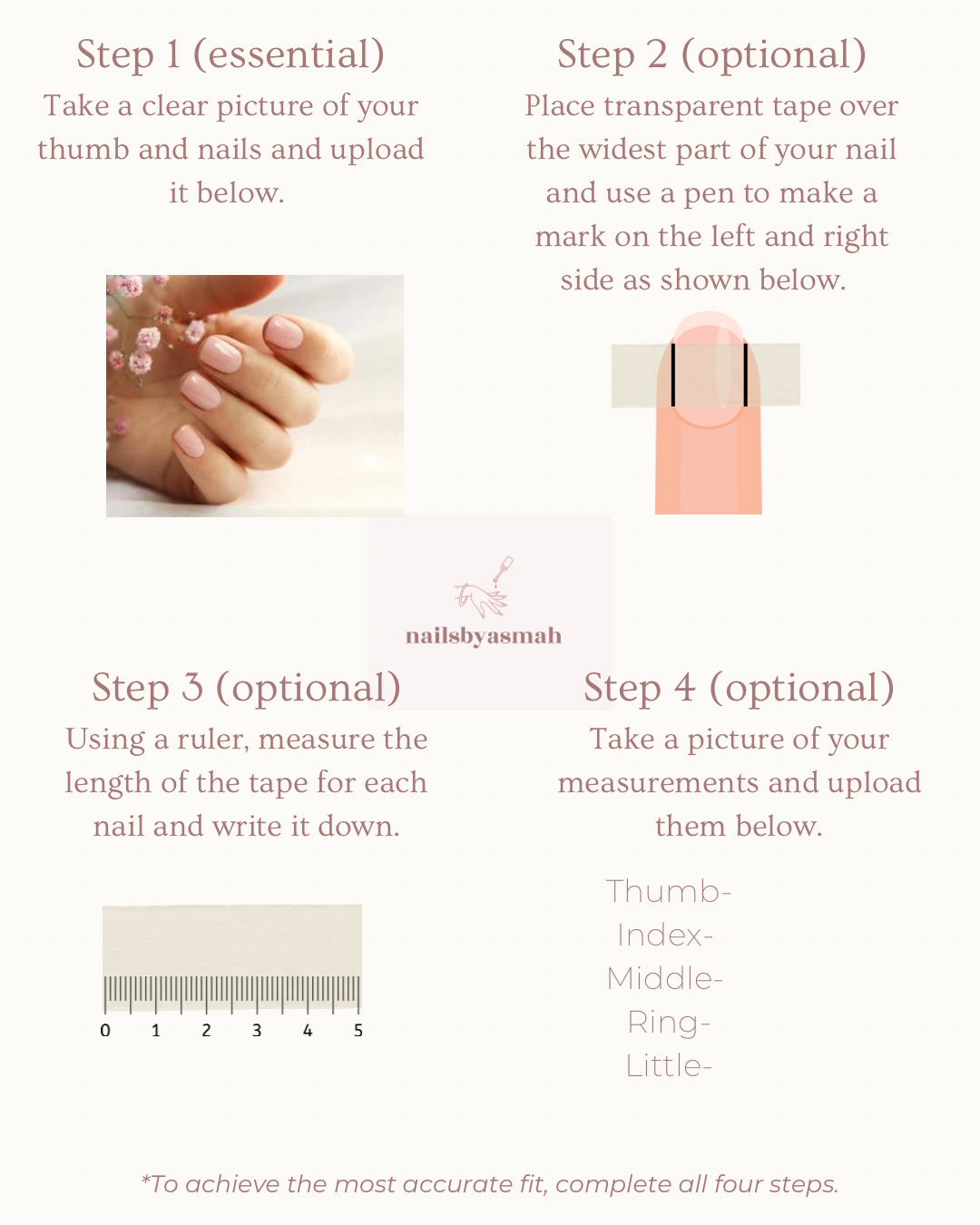 Step 1 (essential)
Take a clear picture of your thumb and nails and upload it below.

Step 2 (optional)
Place transparent tape over the widest part of your nail and use a pen to make a mark on the left and right side as shown below.

nailsbyasmah

Step 3 (optional)
Using a ruler, measure the length of the tape for each nail and write it down.

0 1 2 3 4 5

Step 4 (optional)
Take a picture of your measurements and upload them below.

Thumb-
Index-
Middle-
Ring-
Little-

*To achieve the most accurate fit, complete all four steps.